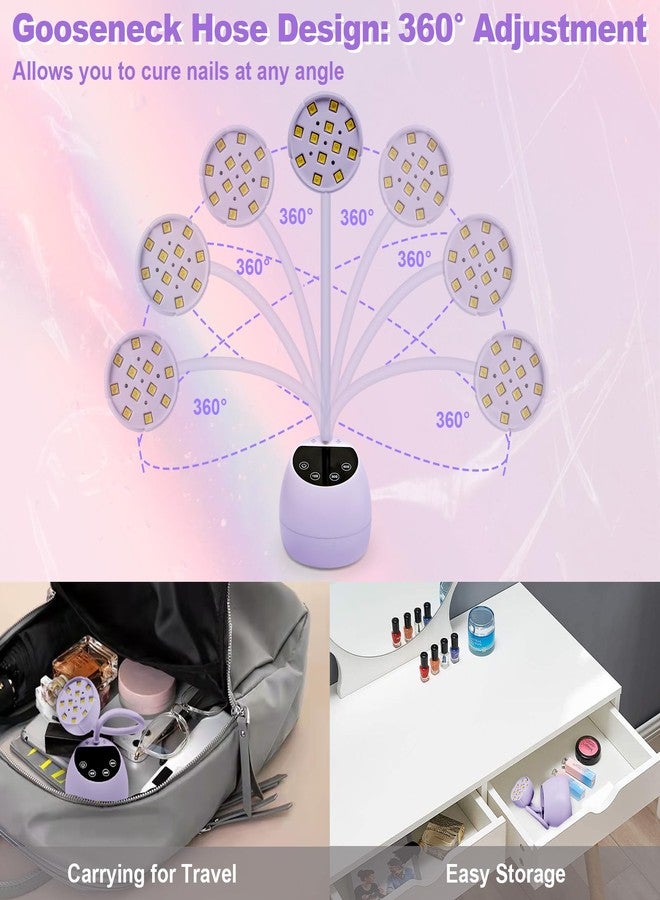 Gooseneck Hose Design: 360° Adjustment

Allows you to cure nails at any angle

360°
360°
360°
360°
360°
360°

Carrying for Travel

Easy Storage